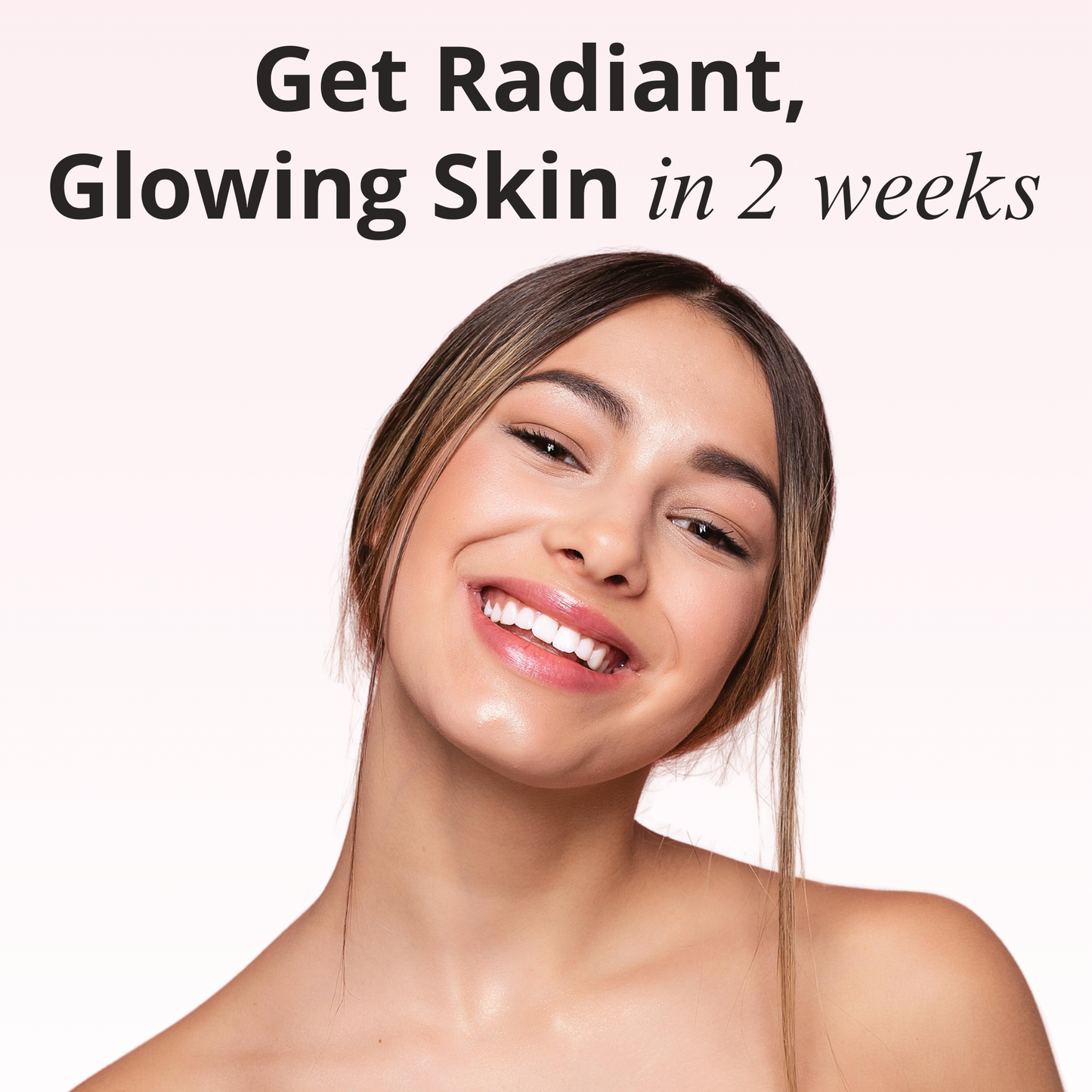 Get Radiant,
Glowing Skin in 2 weeks