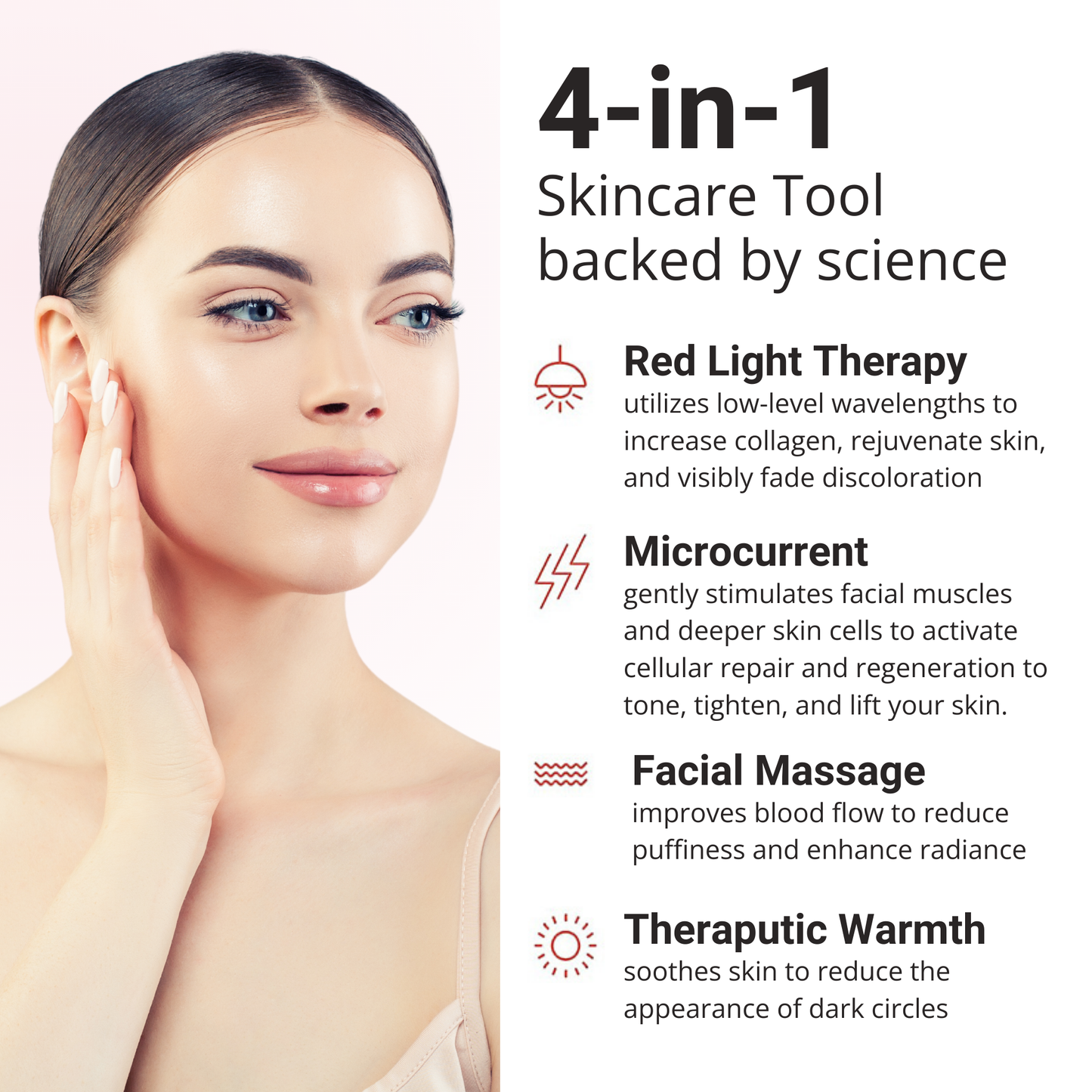 4-in-1
Skincare Tool backed by science

Red Light Therapy
utilizes low-level wavelengths to increase collagen, rejuvenate skin, and visibly fade discoloration

Microcurrent
gently stimulates facial muscles and deeper skin cells to activate cellular repair and regeneration to tone, tighten, and lift your skin.

Facial Massage
improves blood flow to reduce puffiness and enhance radiance

Theraputic Warmth
soothes skin to reduce the appearance of dark circles