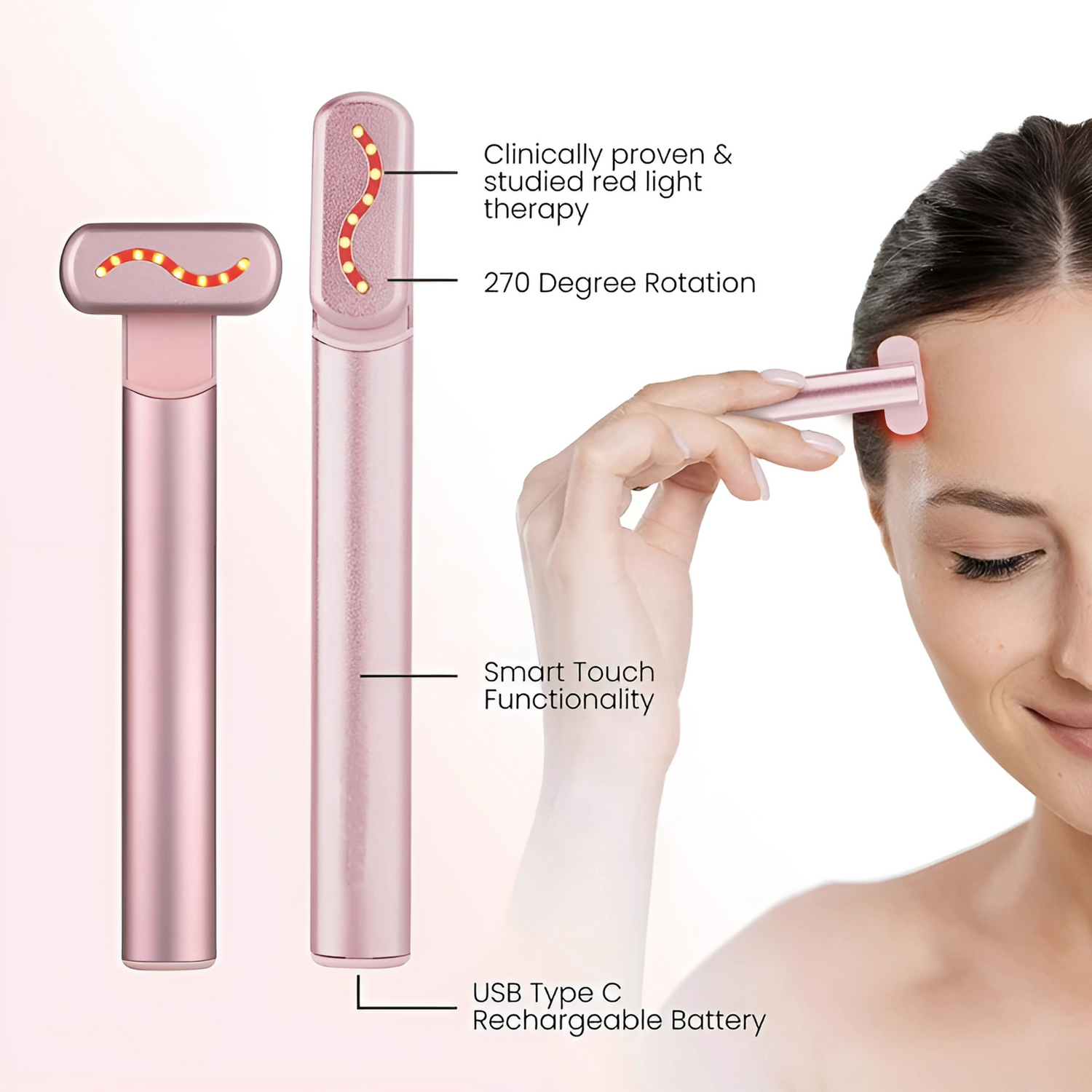 Clinically proven & studied red light therapy

270 Degree Rotation

Smart Touch Functionality

USB Type C Rechargeable Battery