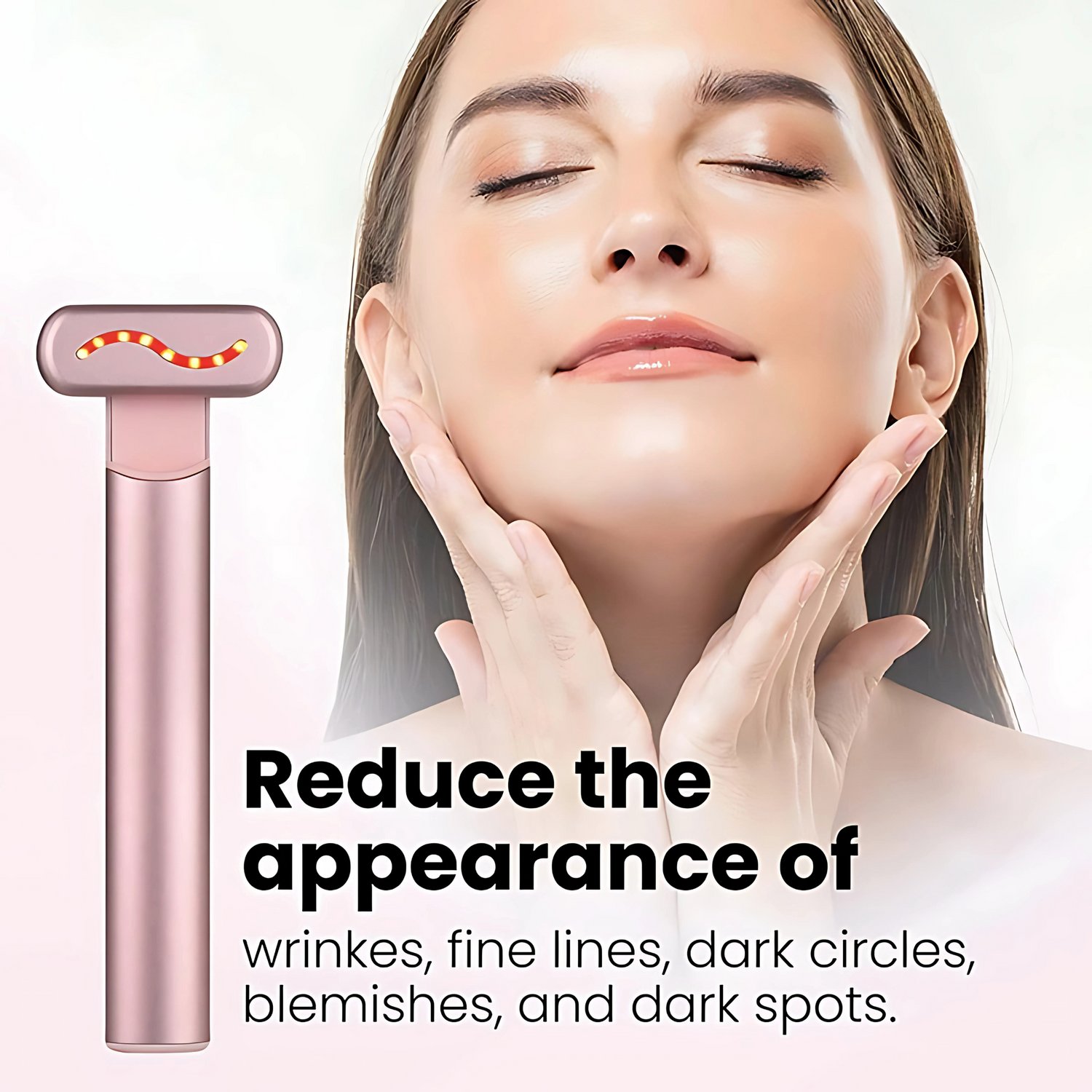 Reduce the appearance of

wrinkes, fine lines, dark circles, blemishes, and dark spots.